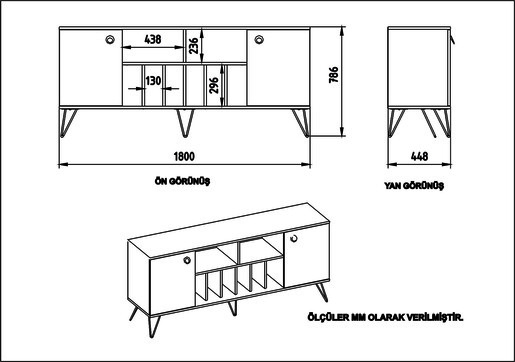 438
236
130
296
786
1800
ÖN GÖRÜNÜŞ
448
YAN GÖRÜNÜŞ
ÖLÇÜLER MM OLARAK VERİLMİŞTİR.