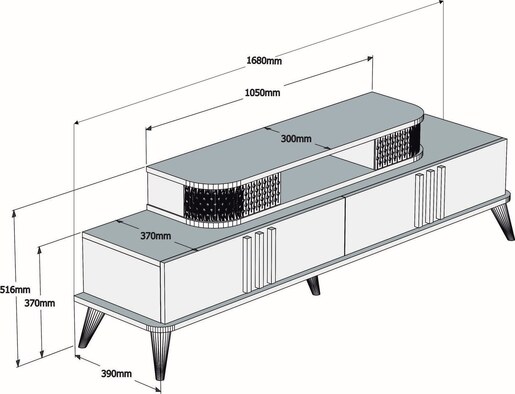 1680mm
1050mm
300mm
370mm
516mm
370mm
390mm