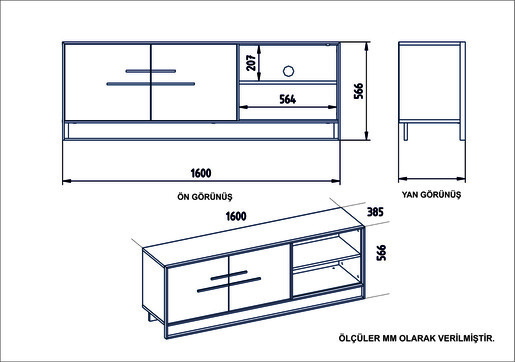 207

564

566

1600

ÖN GÖRÜNÜŞ

YAN GÖRÜNÜŞ

1600

385

566

ÖLÇÜLER MM OLARAK VERİLMİŞTİR.