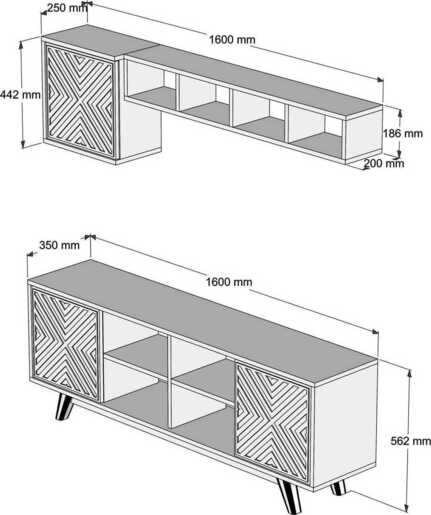 250 mm
1600 mm
442 mm
186 mm
200 mm

350 mm
1600 mm
562 mm