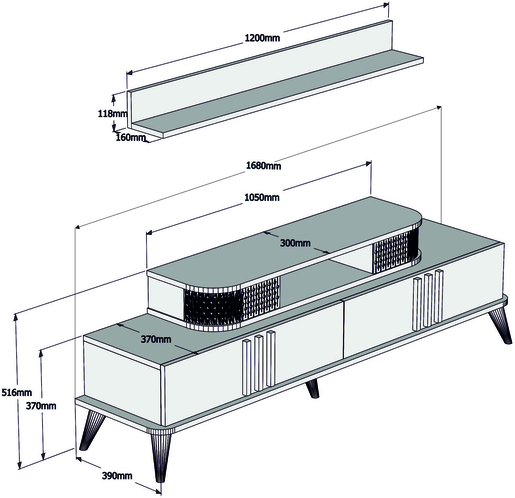 1200mm
118mm
160mm
1680mm
1050mm
300mm
370mm
516mm
370mm
390mm