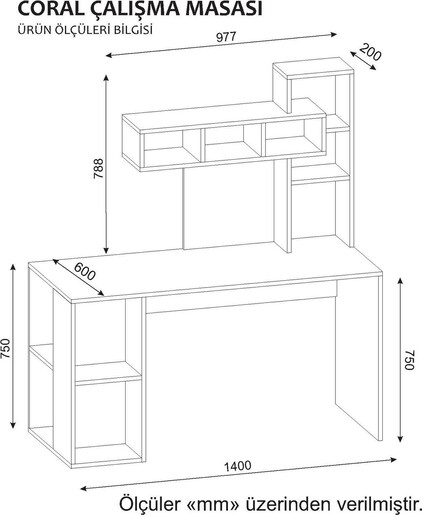 CORAL ÇALIŞMA MASASI
ÜRÜN ÖLÇÜLERİ BİLGİSİ

977
200
788
600
750
750
1400

Ölçüler «mm» üzerinden verilmiştir.