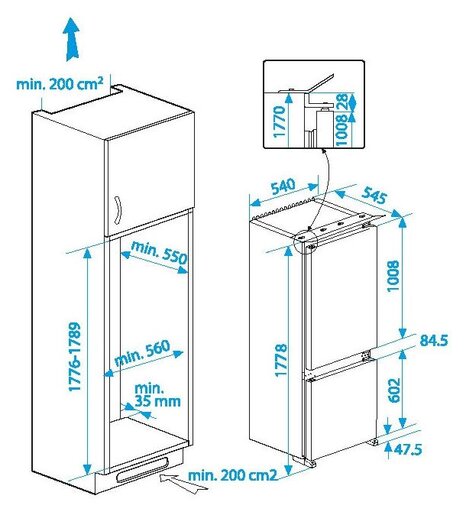 min. 200 cm²

min. 550

1776-1789

min. 560

min. 35 mm

min. 200 cm2

1770

28

1008

540

545

1008

84.5

1778

602

47.5