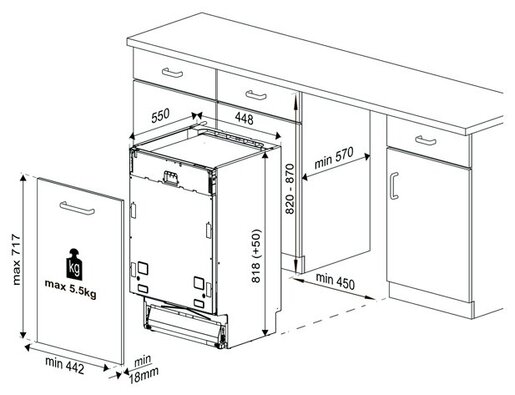 550
448
min 570
820 - 870
818 (+50)
min 450
max 717
kg
max 5.5kg
min 442
min
18mm