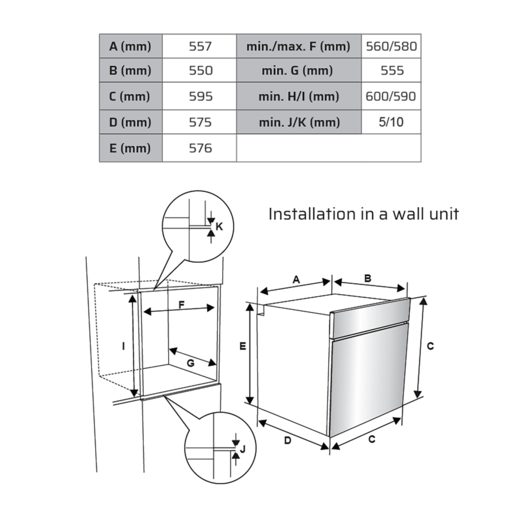 | A (mm) | 557 | min./max. F (mm) | 560/580 |
|---|---|---|---|
| B (mm) | 550 | min. G (mm) | 555 |
| C (mm) | 595 | min. H/I (mm) | 600/590 |
| D (mm) | 575 | min. J/K (mm) | 5/10 |
| E (mm) | 576 | | |

Installation in a wall unit

K
F
I
G
J
A
B
E
C
D
C