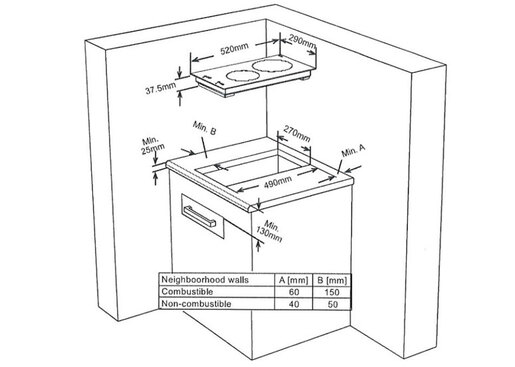 520mm
290mm
37.5mm
Min. B
270mm
Min. 25mm
Min. A
490mm
Min. 130mm

| Neighboorhood walls | A [mm] | B [mm] |
|---|---|---|
| Combustible | 60 | 150 |
| Non-combustible | 40 | 50 |