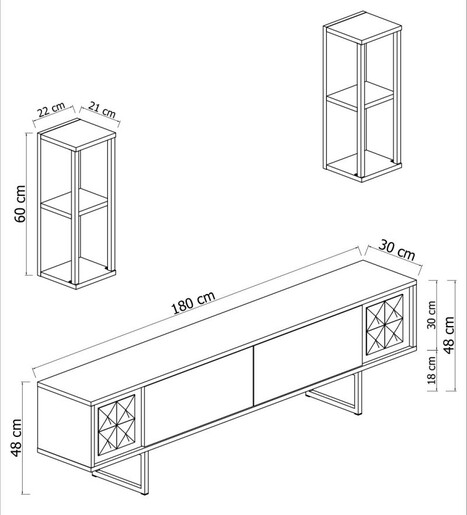 22 cm
21 cm
60 cm
30 cm
180 cm
30 cm
18 cm
48 cm
48 cm