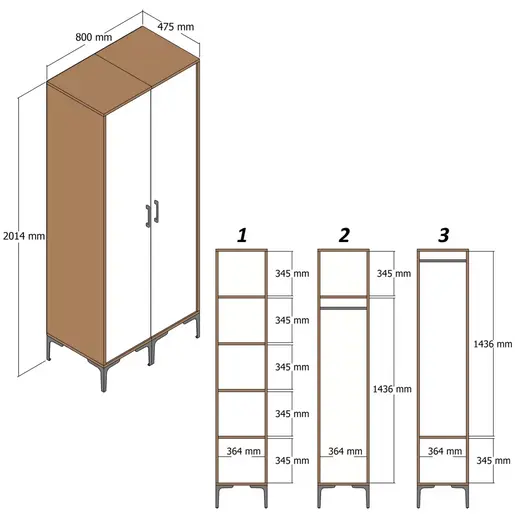 800 mm
475 mm
2014 mm

1
345 mm
345 mm
345 mm
345 mm
364 mm
345 mm

2
345 mm
1436 mm
364 mm

3
1436 mm
364 mm
345 mm