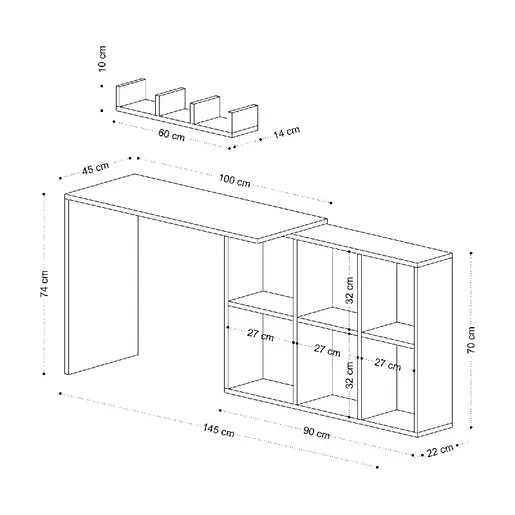 10 cm
60 cm
14 cm
45 cm
100 cm
74 cm
32 cm
27 cm
27 cm
27 cm
32 cm
70 cm
145 cm
90 cm
22 cm