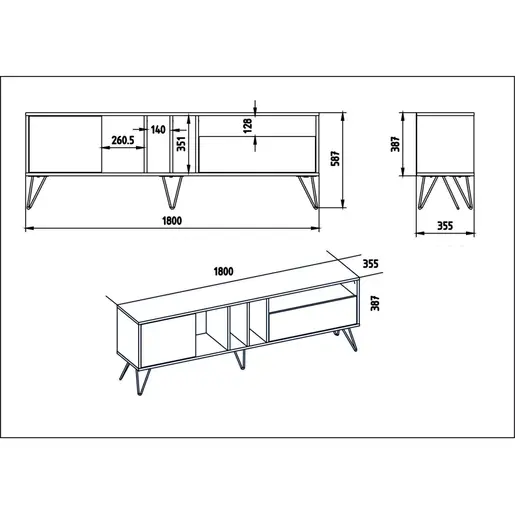 140
260.5
351
128
587
1800
387
355
1800
355
387