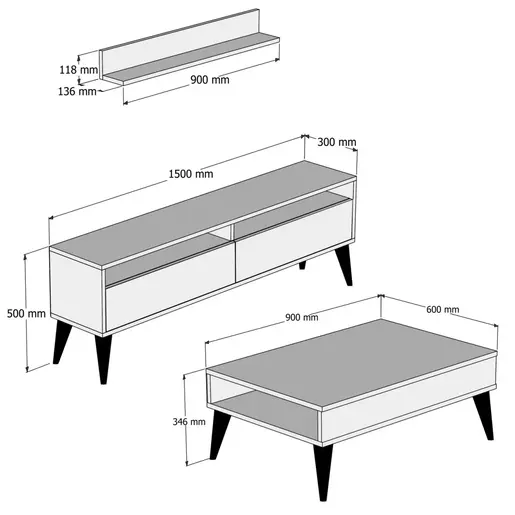 118 mm
136 mm
900 mm

1500 mm
300 mm
500 mm

900 mm
600 mm
346 mm