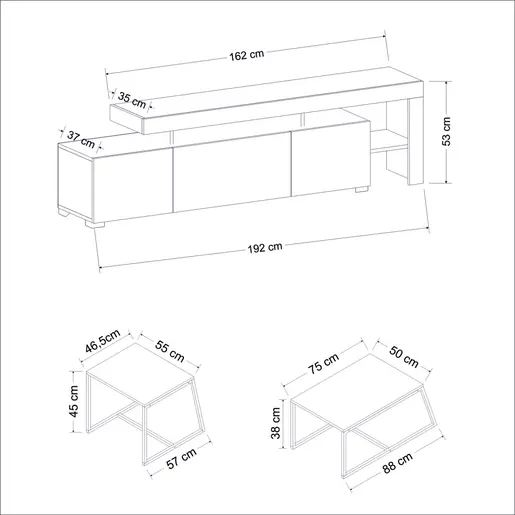 162 cm

35 cm

37 cm

53 cm

192 cm

46,5cm

55 cm

45 cm

57 cm

75 cm

50 cm

38 cm

88 cm