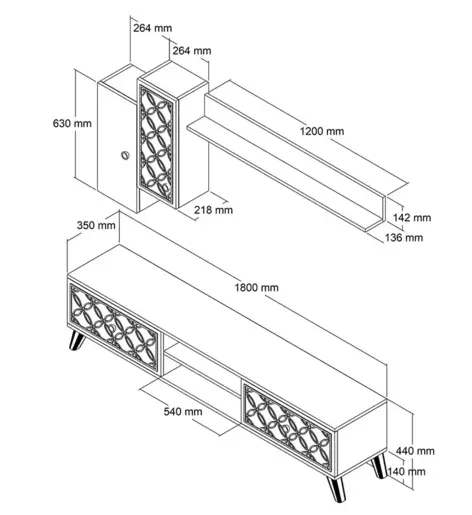 264 mm
264 mm
630 mm
1200 mm
218 mm
142 mm
136 mm
350 mm
1800 mm
540 mm
440 mm
140 mm