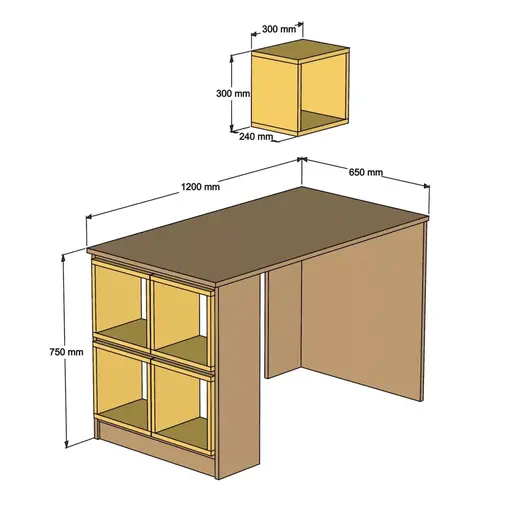 300 mm
300 mm
240 mm
1200 mm
650 mm
750 mm