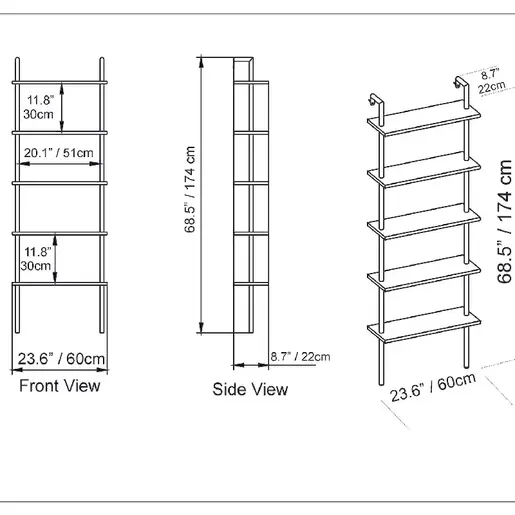 11.8"
30cm

20.1" / 51cm

11.8"
30cm

23.6" / 60cm

Front View

68.5" / 174 cm

8.7" / 22cm

Side View

8.7"
22cm

68.5" / 174 cm

23.6" / 60cm