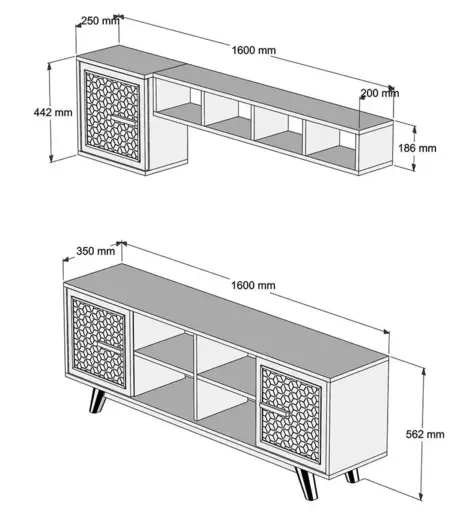 250 mm
1600 mm
200 mm
442 mm
186 mm

350 mm
1600 mm
562 mm