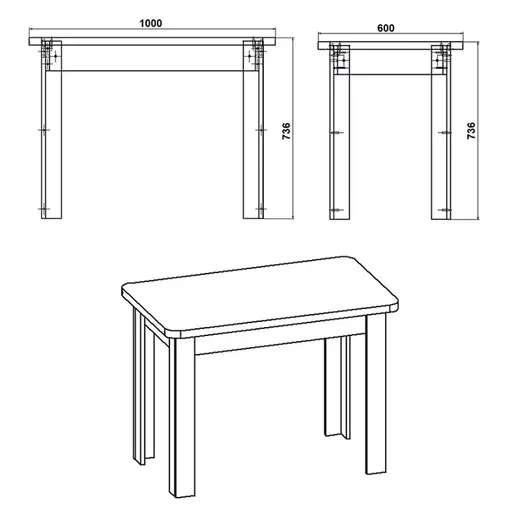 1000

736

600

736