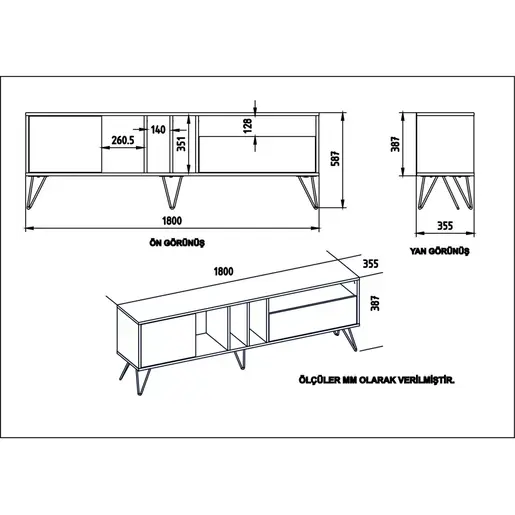 140
260.5
351
128
587
1800
ÖN GÖRÜNÜŞ

387
355
YAN GÖRÜNÜŞ

1800
355
387

ÖLÇÜLER MM OLARAK VERİLMİŞTİR.