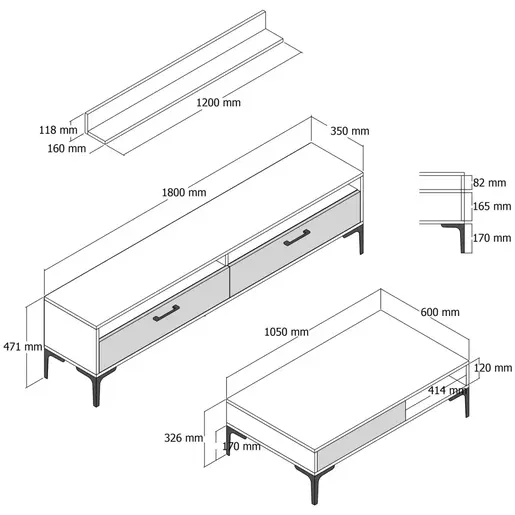 1200 mm
118 mm
160 mm
350 mm
1800 mm
82 mm
165 mm
170 mm
471 mm
600 mm
1050 mm
120 mm
414 mm
326 mm
170 mm