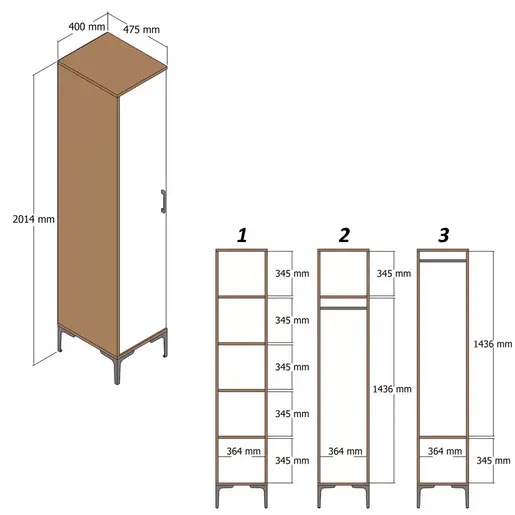 400 mm
475 mm
2014 mm

1
345 mm
345 mm
345 mm
345 mm
364 mm
345 mm

2
345 mm
1436 mm
364 mm

3
1436 mm
364 mm
345 mm