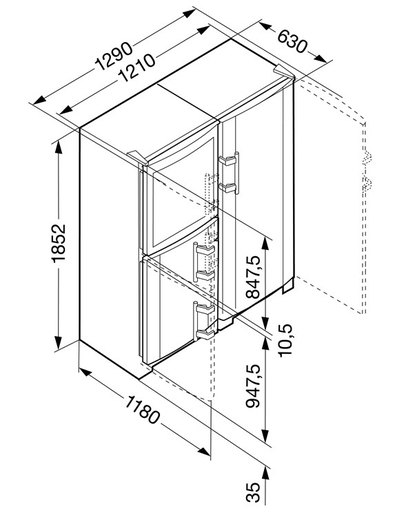 1290
1210
630
1852
847,5
10,5
947,5
1180
35