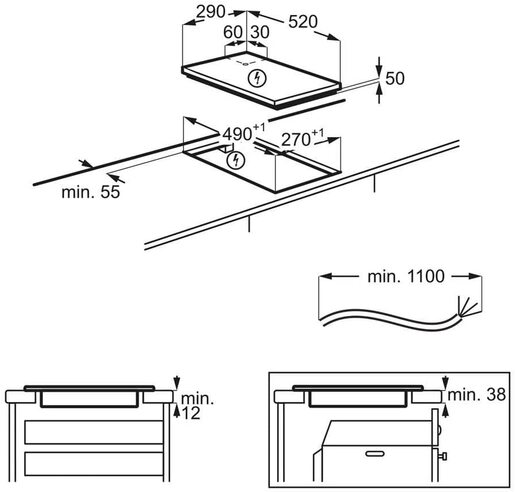 290
520
60
30
50
$490^{+1}$
$270^{+1}$
min. 55
min. 1100
min.
12
min. 38