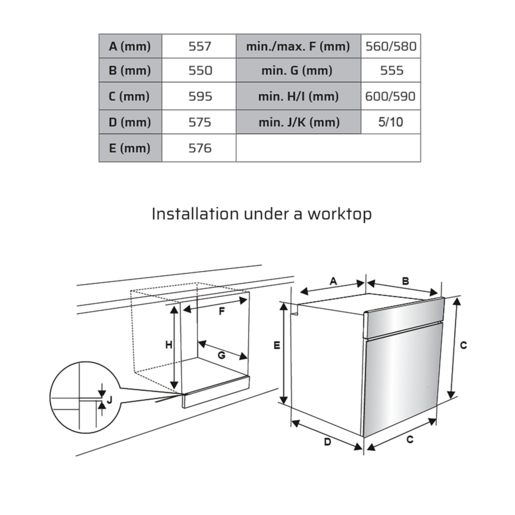 | A (mm) | 557 | min./max. F (mm) | 560/580 |
|---|---|---|---|
| B (mm) | 550 | min. G (mm) | 555 |
| C (mm) | 595 | min. H/I (mm) | 600/590 |
| D (mm) | 575 | min. J/K (mm) | 5/10 |
| E (mm) | 576 | | |

Installation under a worktop

F
H
G
J
A
B
E
C
D
C