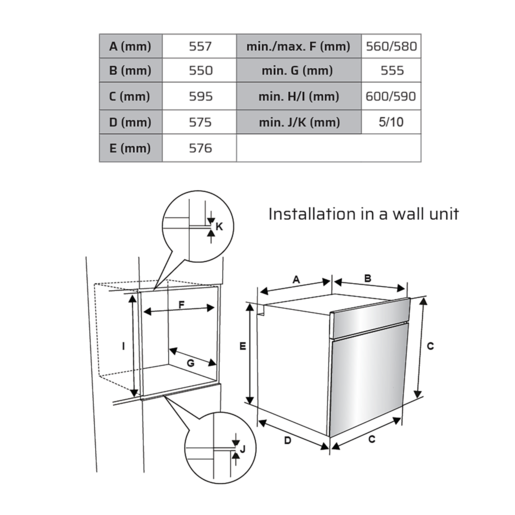 | A (mm) | 557 | min./max. F (mm) | 560/580 |
|---|---|---|---|
| B (mm) | 550 | min. G (mm) | 555 |
| C (mm) | 595 | min. H/I (mm) | 600/590 |
| D (mm) | 575 | min. J/K (mm) | 5/10 |
| E (mm) | 576 | | |

Installation in a wall unit

K

F

I

G

J

A

B

E

C

D

C