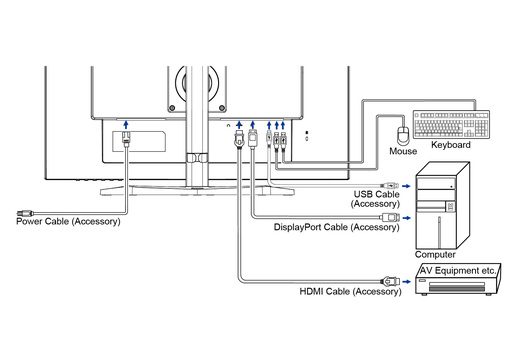 Mouse
Keyboard
USB Cable
(Accessory)
Power Cable (Accessory)
DisplayPort Cable (Accessory)
Computer
AV Equipment etc.
HDMI Cable (Accessory)