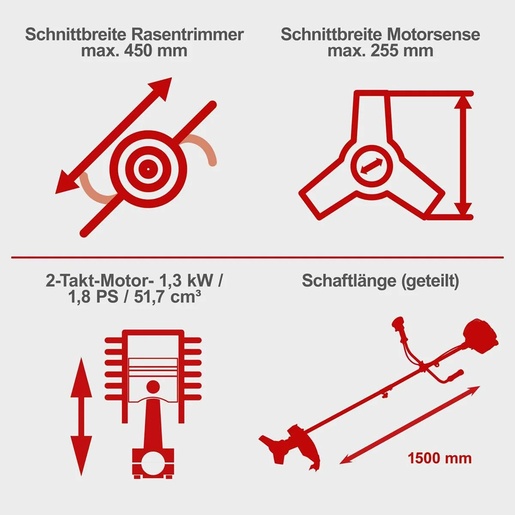 Schnittbreite Rasentrimmer
max. 450 mm

Schnittbreite Motorsense
max. 255 mm

2-Takt-Motor- 1,3 kW /
1,8 PS / 51,7 cm³

Schaftlänge (geteilt)

1500 mm