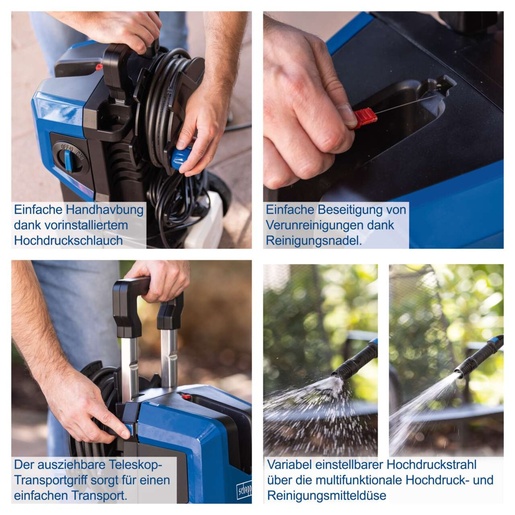 Einfache Handhavbung dank vorinstalliertem Hochdruckschlauch

Einfache Beseitigung von Verunreinigungen dank Reinigungsnadel.

Der ausziehbare Teleskop-Transportgriff sorgt für einen einfachen Transport.

Variabel einstellbarer Hochdruckstrahl über die multifunktionale Hochdruck- und Reinigungsmitteldüse