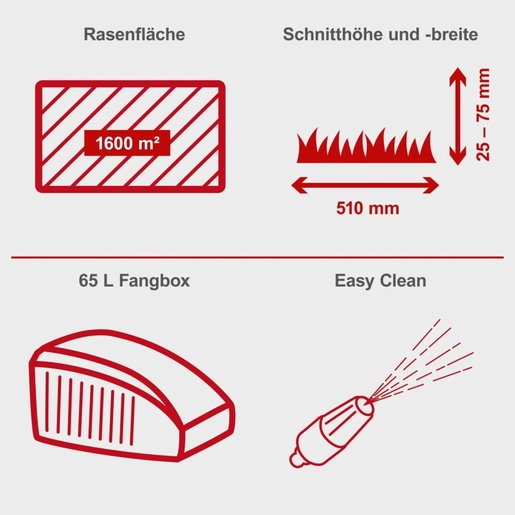 Rasenfläche

1600 m²

Schnitthöhe und -breite

25 – 75 mm

510 mm

65 L Fangbox

Easy Clean