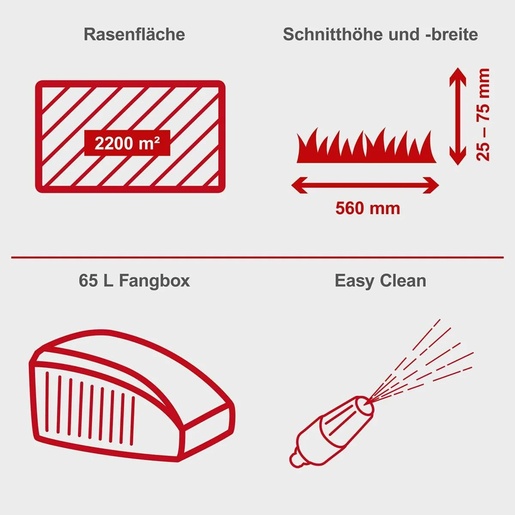 Rasenfläche

2200 m²

Schnitthöhe und -breite

25 – 75 mm

560 mm

65 L Fangbox

Easy Clean