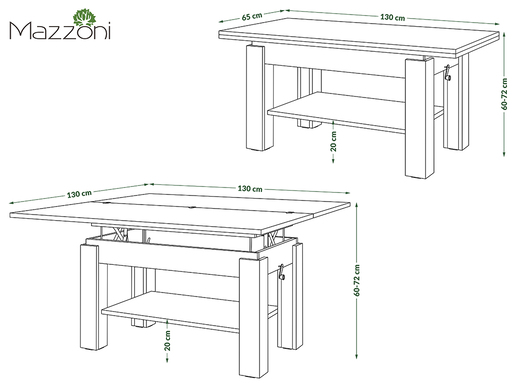 Mazzoni

65 cm
130 cm
60-72 cm
20 cm

130 cm
130 cm
60-72 cm
20 cm