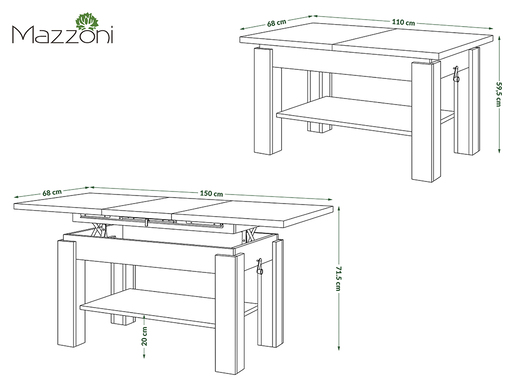 Mazzoni

68 cm
110 cm
59,5 cm

68 cm
150 cm
71,5 cm
20 cm