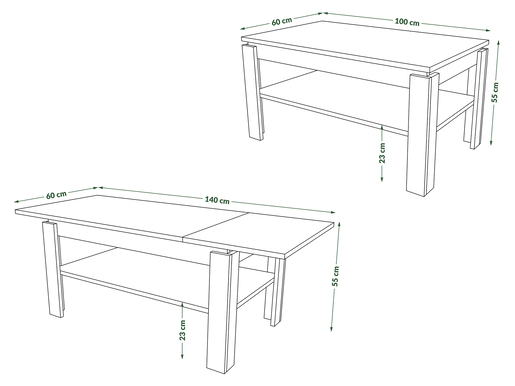 60 cm
100 cm
55 cm
23 cm
60 cm
140 cm
55 cm
23 cm