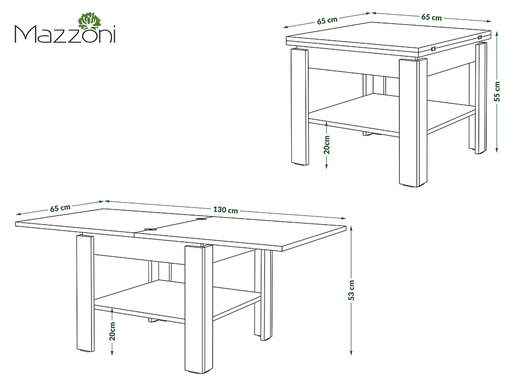 Mazzoni

65 cm
65 cm
55 cm
20cm

65 cm
130 cm
53 cm
20cm