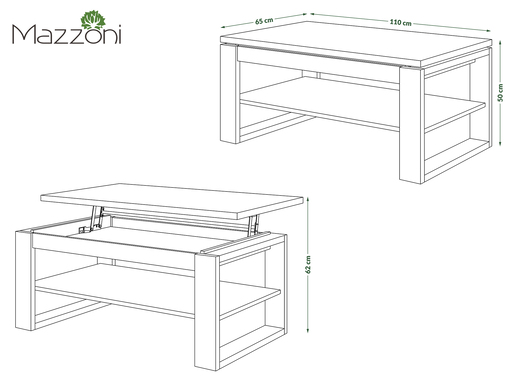 Mazzoni

65 cm
110 cm
50 cm

62 cm