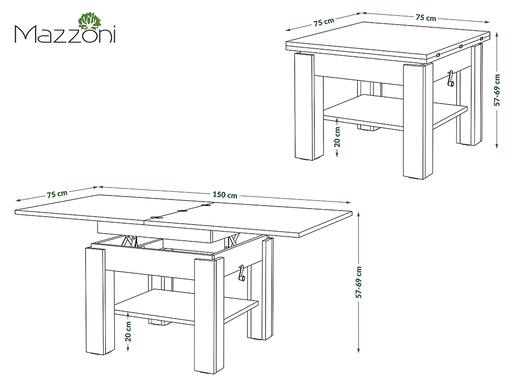 Mazzoni

75 cm
75 cm
57-69 cm
20 cm

75 cm
150 cm
57-69 cm
20 cm