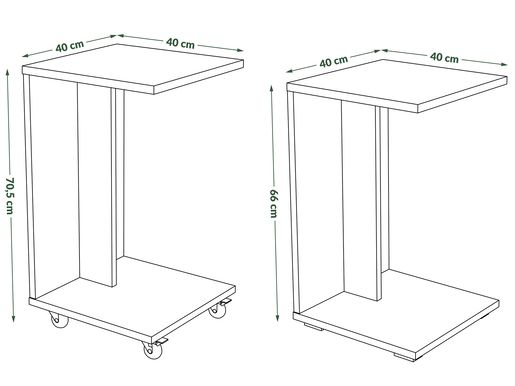 40 cm
40 cm
70,5 cm
40 cm
40 cm
66 cm