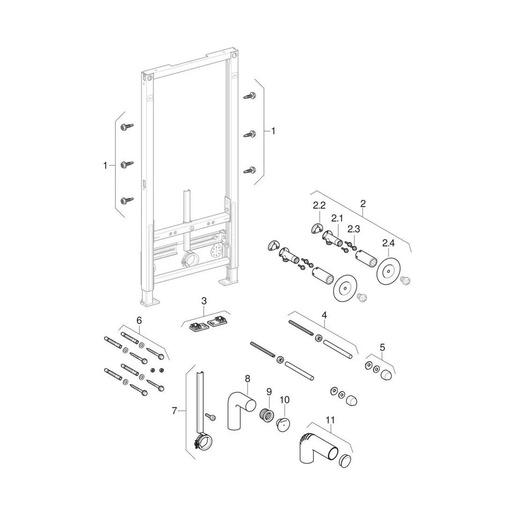 1
1
2
2.2
2.1
2.3
2.4
3
4
5
6
7
8
9
10
11