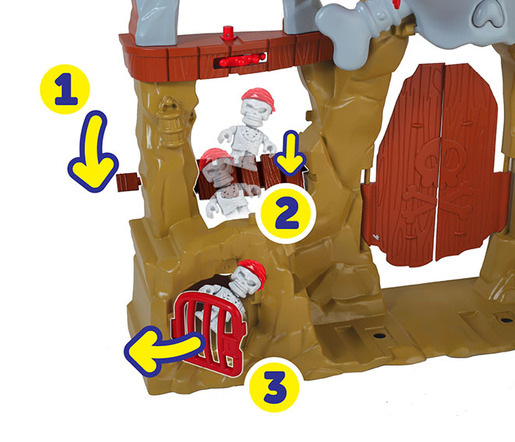 1

2

3