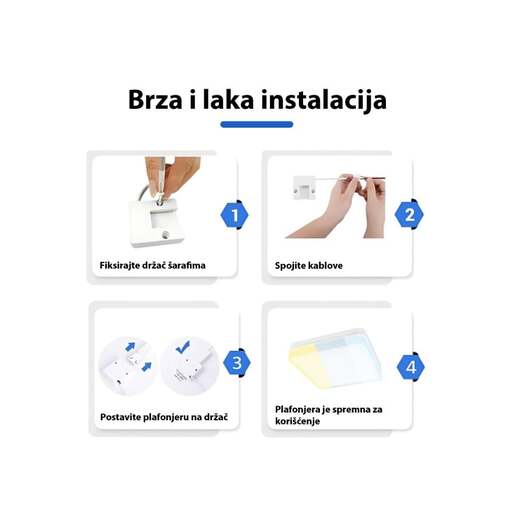 Brza i laka instalacija

1

Fiksirajte držač šarafima

2

Spojite kablove

3

Postavite plafonjeru na držač

4

Plafonjera je spremna za korišćenje