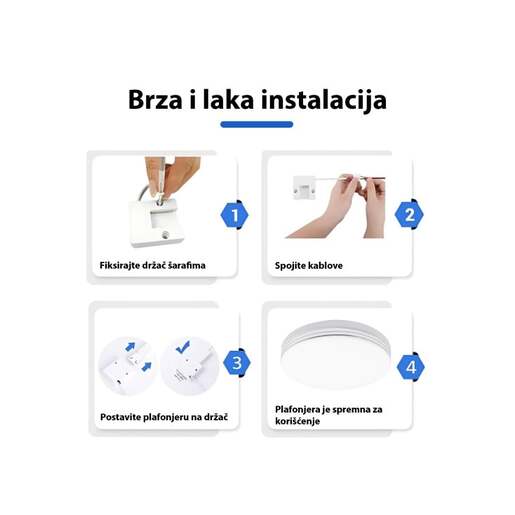 Brza i laka instalacija

1

Fiksirajte držač šarafima

2

Spojite kablove

3

Postavite plafonjeru na držač

4

Plafonjera je spremna za korišćenje