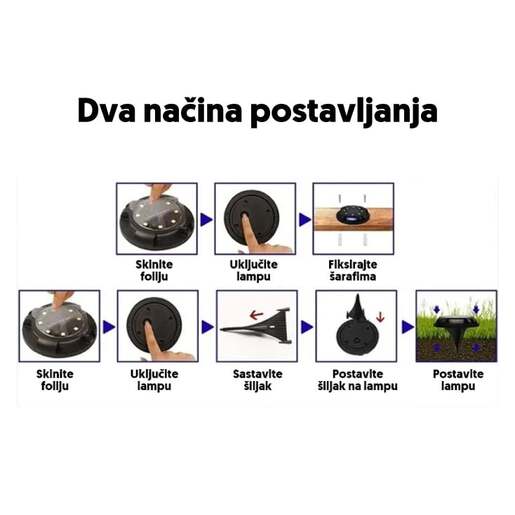 Dva načina postavljanja

Skinite foliju

Uključite lampu

Fiksirajte šarafima

Skinite foliju

Uključite lampu

Sastavite šiljak

Postavite šiljak na lampu

Postavite lampu