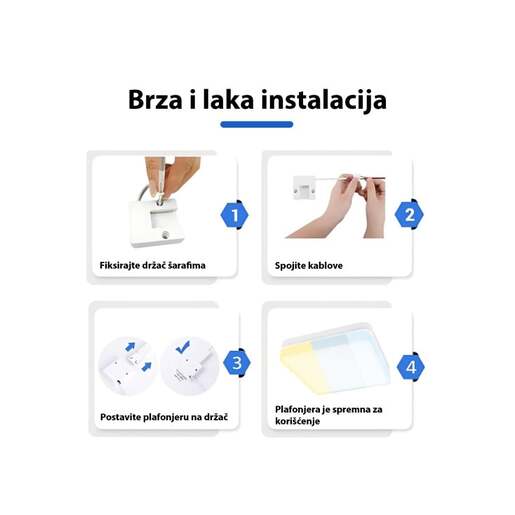 Brza i laka instalacija

1

Fiksirajte držač šarafima

2

Spojite kablove

3

Postavite plafonjeru na držač

4

Plafonjera je spremna za korišćenje