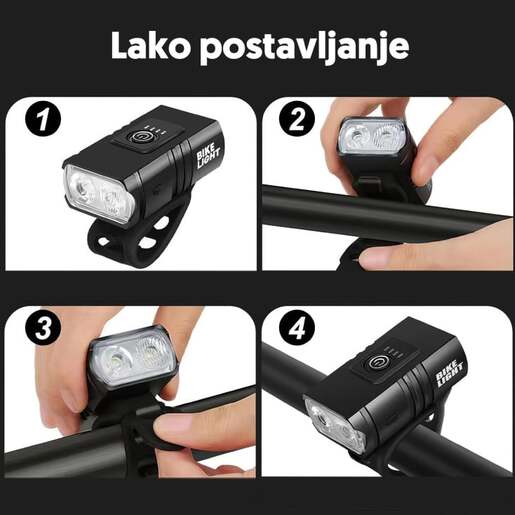 Lako postavljanje

1

BIKE LIGHT

2

3

4

BIKE LIGHT