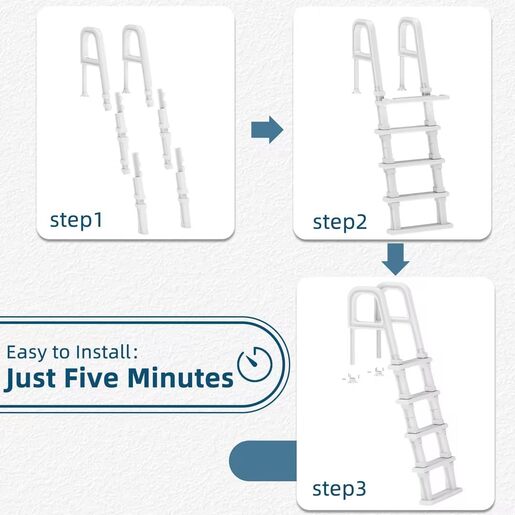 step1

step2

Easy to Install:
Just Five Minutes

step3