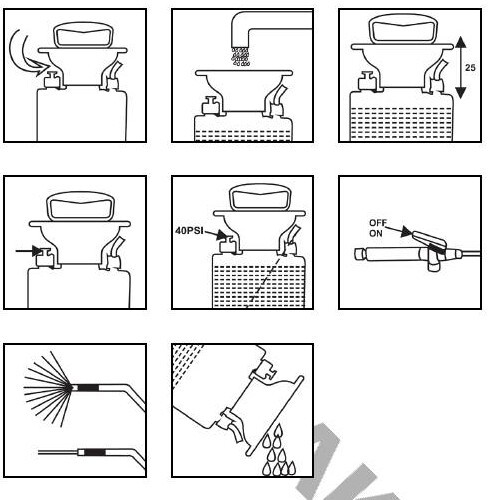 25

40PSI

OFF
ON