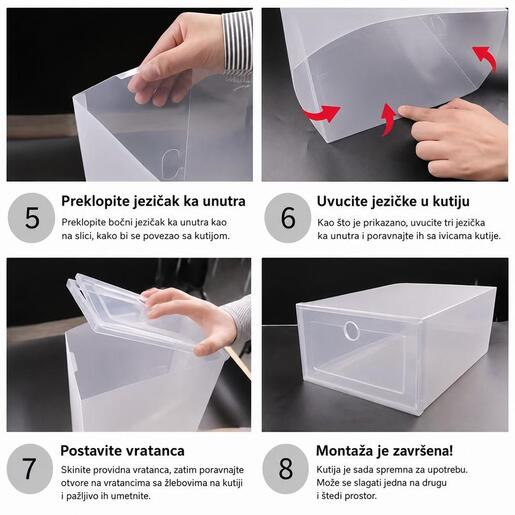 5

Preklopite jezičak ka unutra

Preklopite bočni jezičak ka unutra kao na slici, kako bi se povezao sa kutijom.

6

Uvucite jezičke u kutiju

Kao što je prikazano, uvucite tri jezička ka unutra i poravnajte ih sa ivicama kutije.

7

Postavite vratanca

Skinite providna vratanca, zatim poravnajte otvore na vratancima sa žlebovima na kutiji i pažljivo ih umetnite.

8

Montaža je završena!

Kutija je sada spremna za upotrebu. Može se slagati jedna na drugu i štedi prostor.